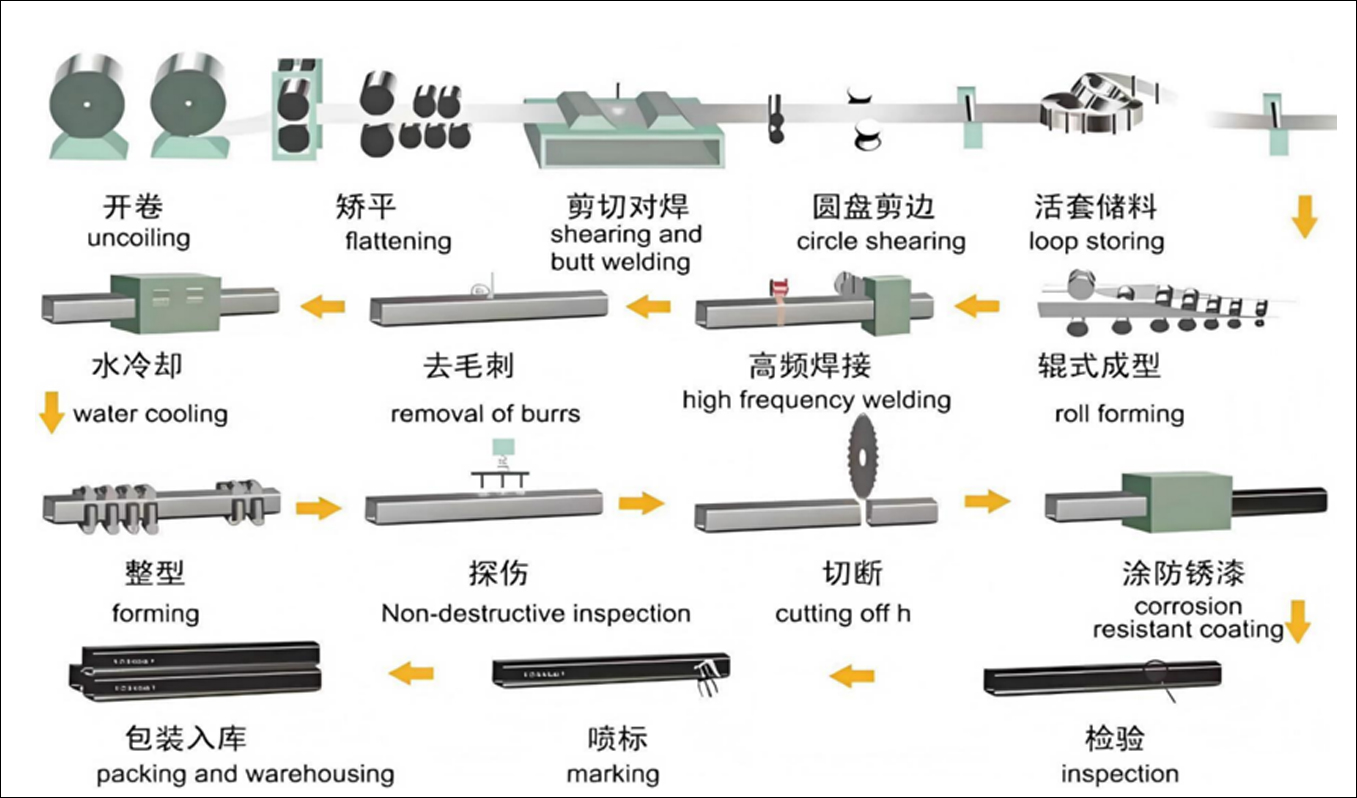 开卷
uncoiling

矫平
flattening

剪切对焊
shearing and butt welding

圆盘剪边
circle shearing

活套储料
loop storing

辊式成型
roll forming

高频焊接
high frequency welding

去毛刺
removal of burrs

水冷却
water cooling

整型
forming

探伤
Non-destructive inspection

切断
cutting off h

涂防锈漆
corrosion resistant coating

检验
inspection

喷标
marking

包装入库
packing and warehousing